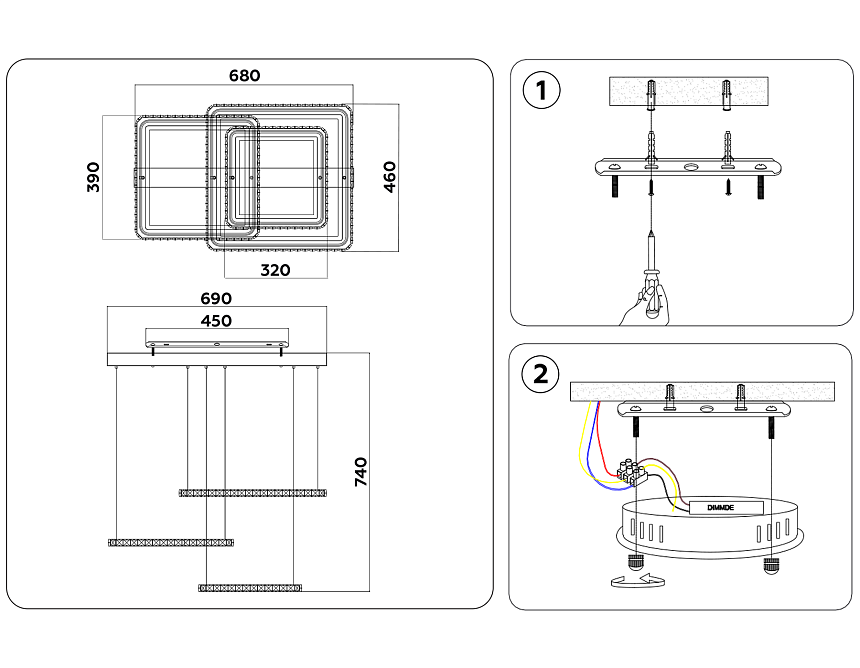 680
390
460
320
690
450
740
1
2
DIMMDE